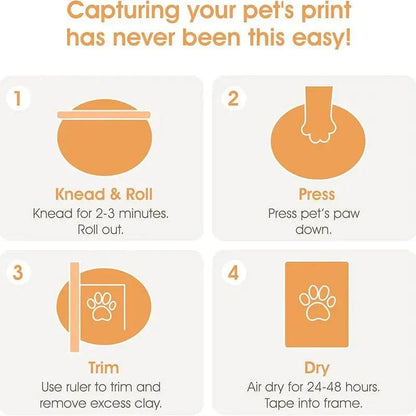 Capturing your pet's print has never been this easy!

1

Knead & Roll
Knead for 2-3 minutes. Roll out.

2

Press
Press pet's paw down.

3

Trim
Use ruler to trim and remove excess clay.

4

Dry
Air dry for 24-48 hours. Tape into frame.