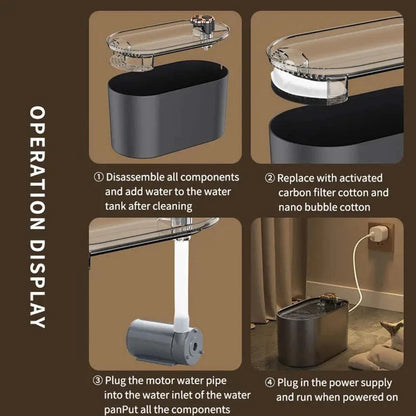 OPERATION DISPLAY

① Disassemble all components and add water to the water tank after cleaning

② Replace with activated carbon filter cotton and nano bubble cotton

③ Plug the motor water pipe into the water inlet of the water panPut all the components

④ Plug in the power supply and run when powered on